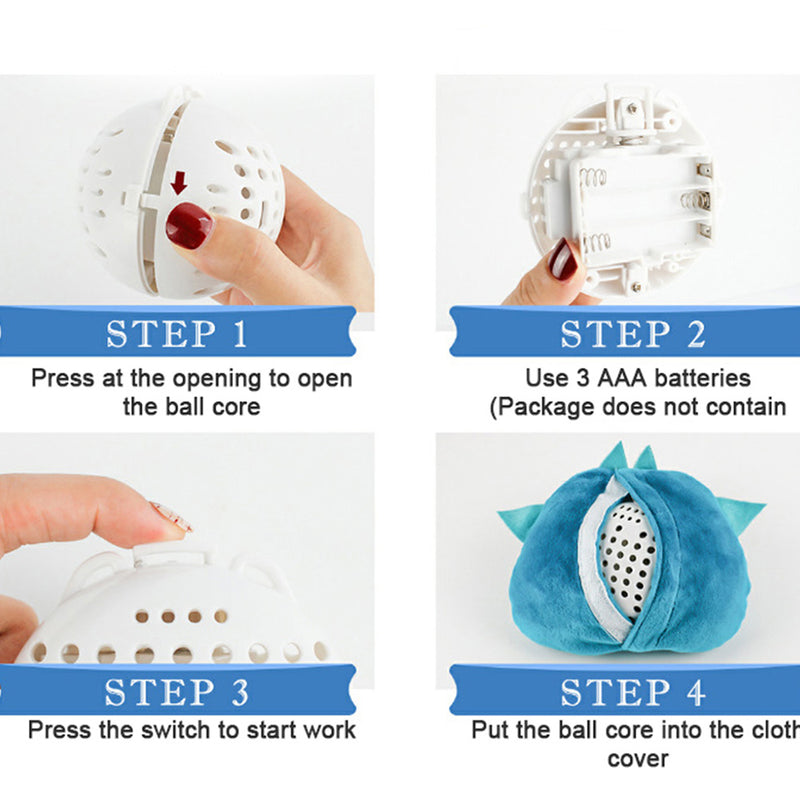 STEP 1

Press at the opening to open the ball core

STEP 2

Use 3 AAA batteries (Package does not contain

STEP 3

Press the switch to start work

STEP 4

Put the ball core into the cloth cover