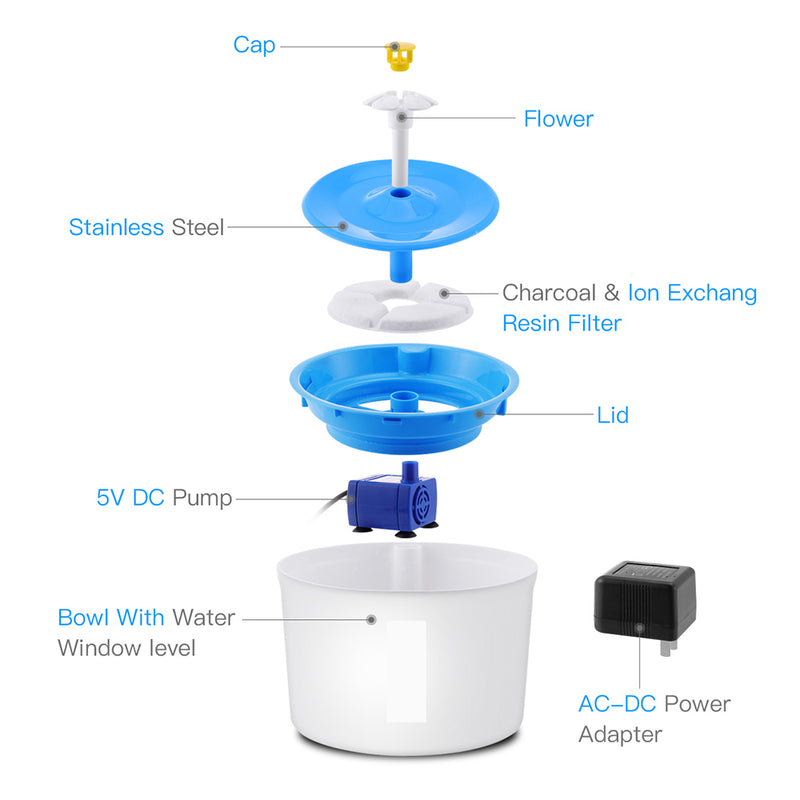 Cap

Flower

Stainless Steel

Charcoal & Ion Exchang Resin Filter

Lid

5V DC Pump

Bowl With Water Window level

AC-DC Power Adapter