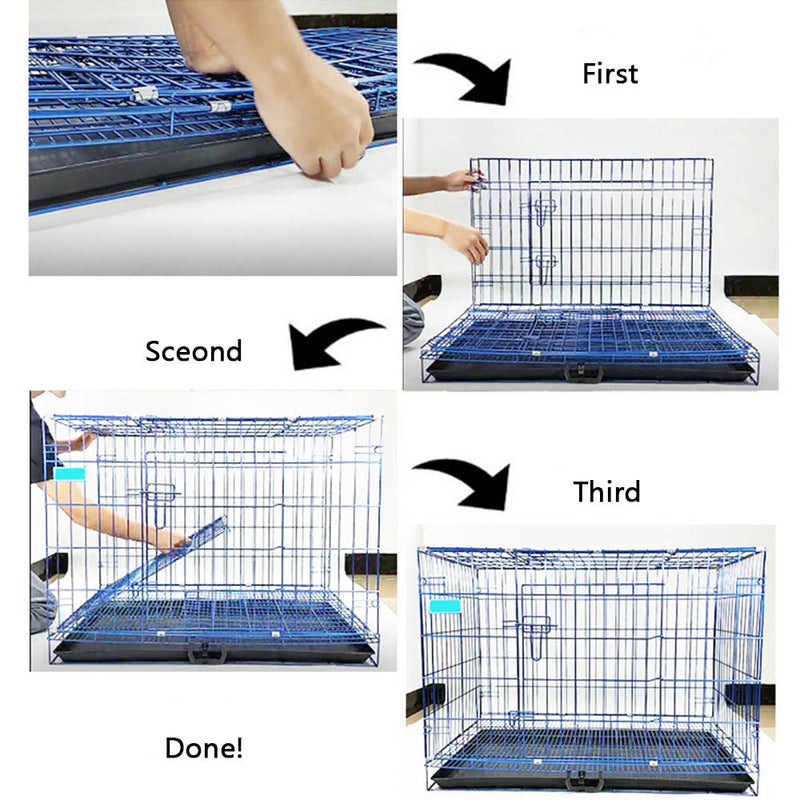 First

Sceond

Third

Done!