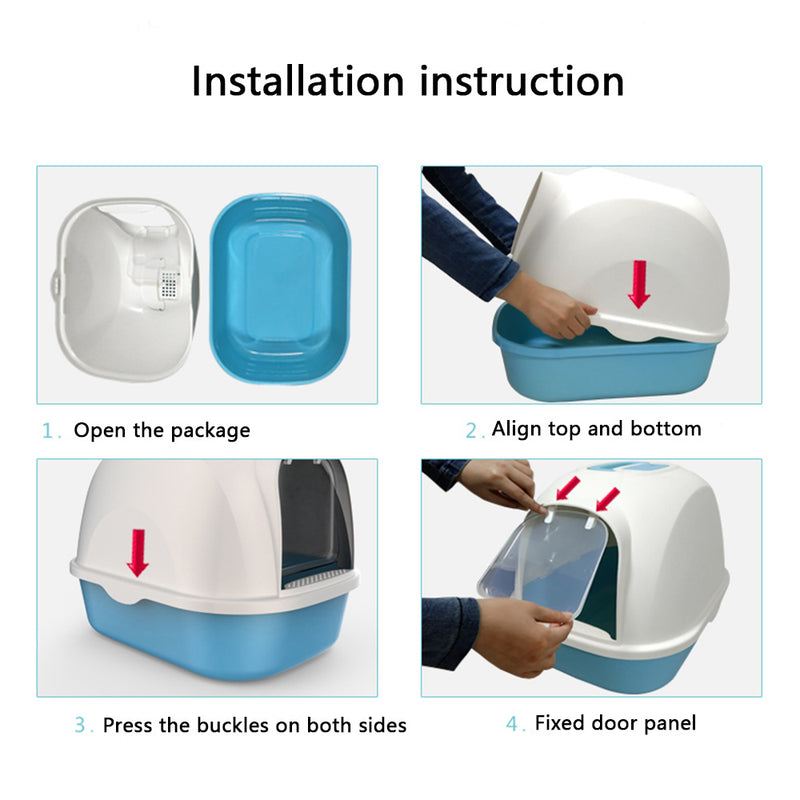 Installation instruction

1. Open the package

2. Align top and bottom

3. Press the buckles on both sides

4. Fixed door panel