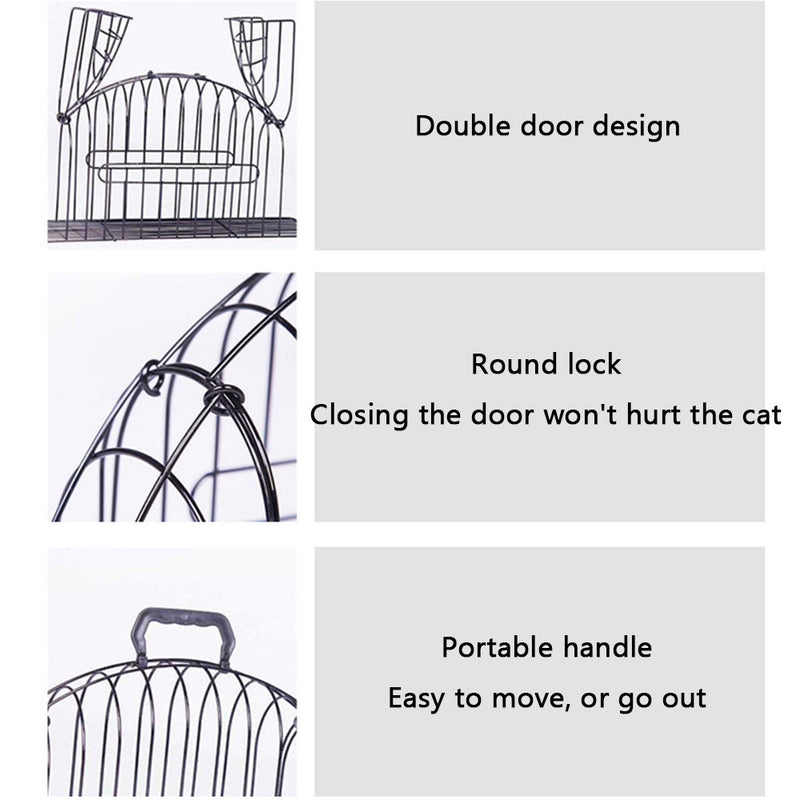 Double door design

Round lock
Closing the door won't hurt the cat

Portable handle
Easy to move, or go out