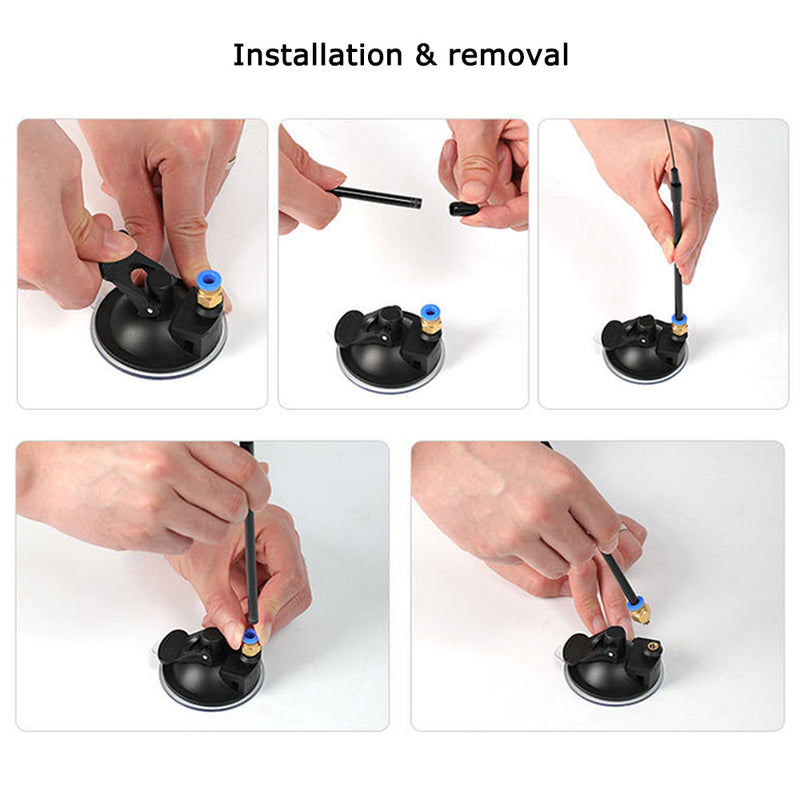 Installation & removal