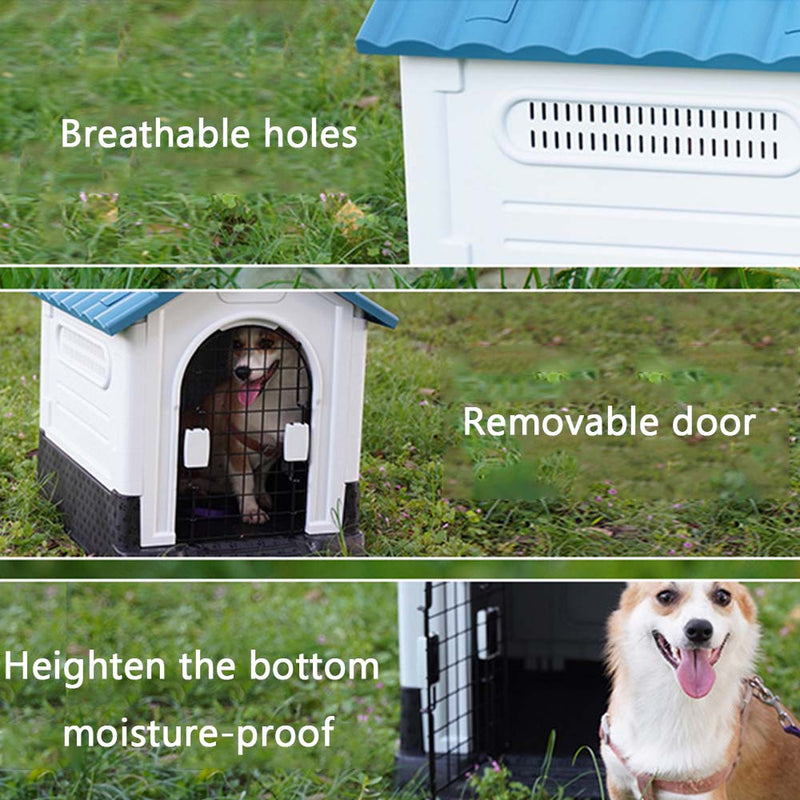 Breathable holes

Removable door

Heighten the bottom
moisture-proof