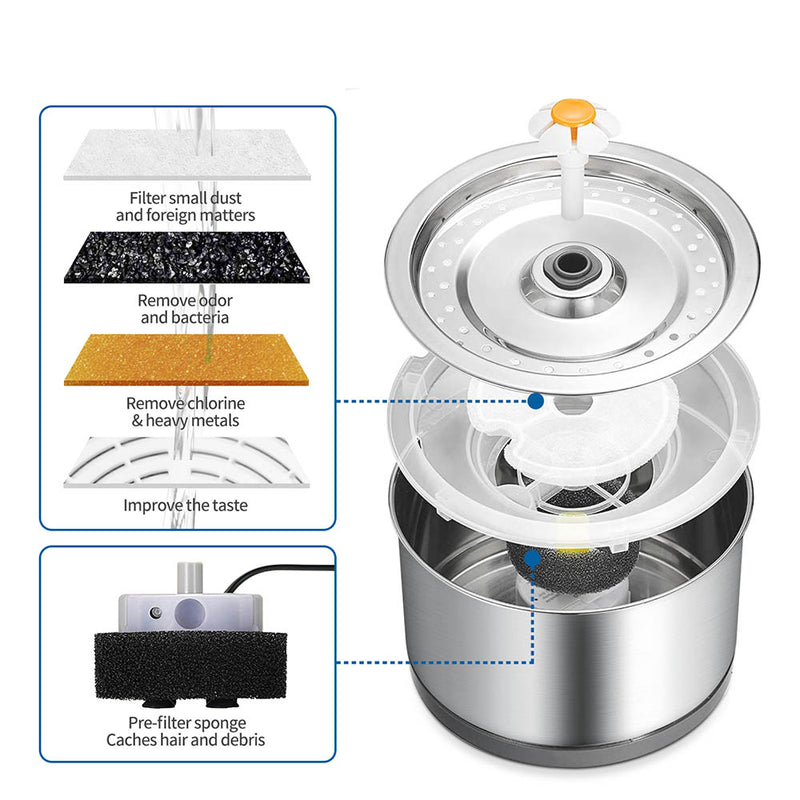 Filter small dust and foreign matters

Remove odor and bacteria

Remove chlorine & heavy metals

Improve the taste

Pre-filter sponge Caches hair and debris