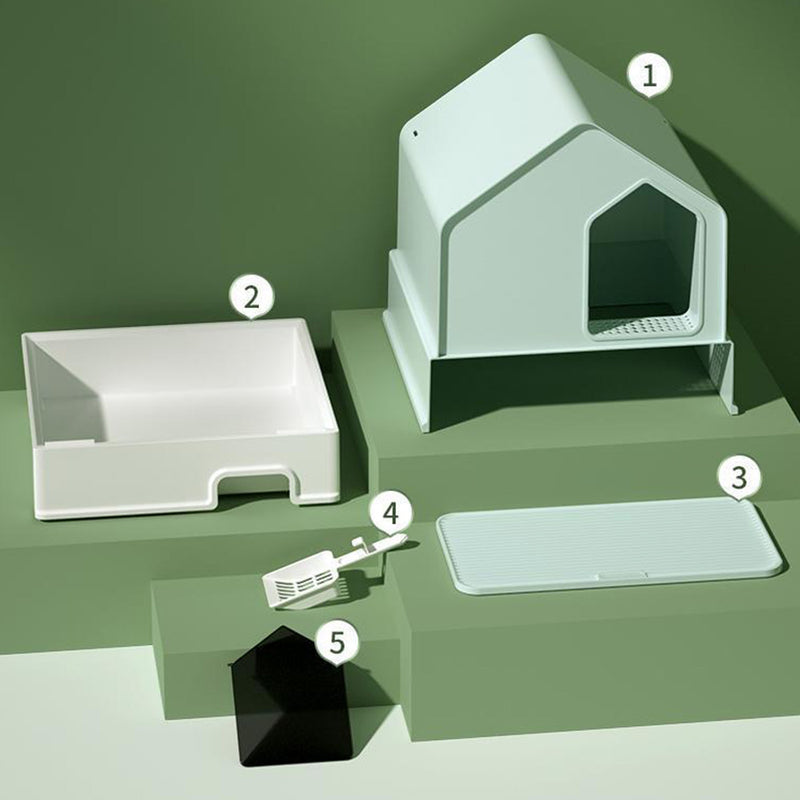 1
2
3
4
5