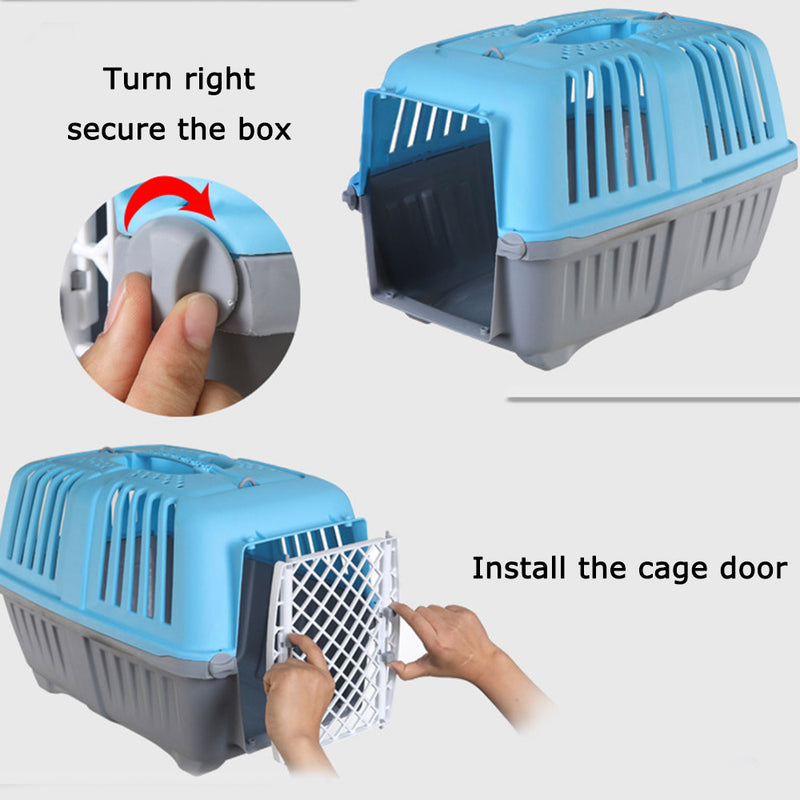 Turn right
secure the box

Install the cage door