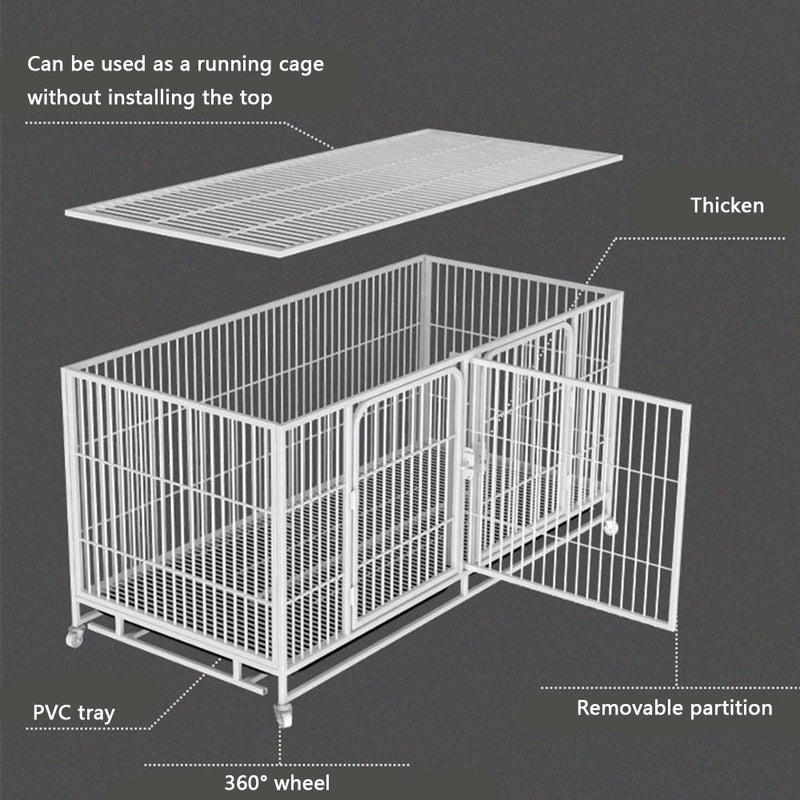 Can be used as a running cage without installing the top

Thicken

PVC tray

Removable partition

360° wheel